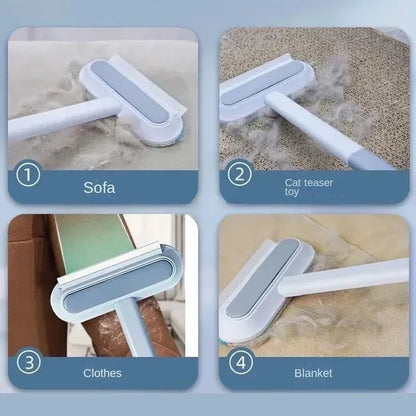 ①
Sofa

②
Cat teaser toy

③
Clothes

④
Blanket