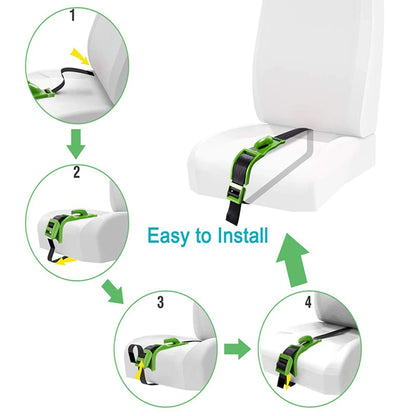 1

2

Easy to Install

3

4