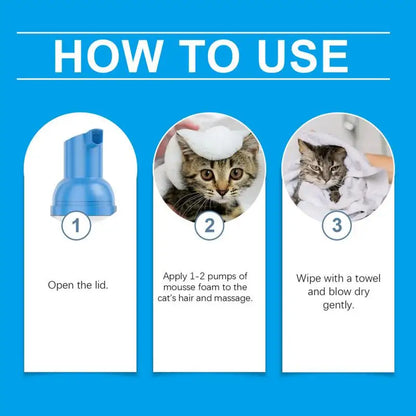 HOW TO USE

1

Open the lid.

2

Apply 1-2 pumps of mousse foam to the cat's hair and massage.

3

Wipe with a towel and blow dry gently.