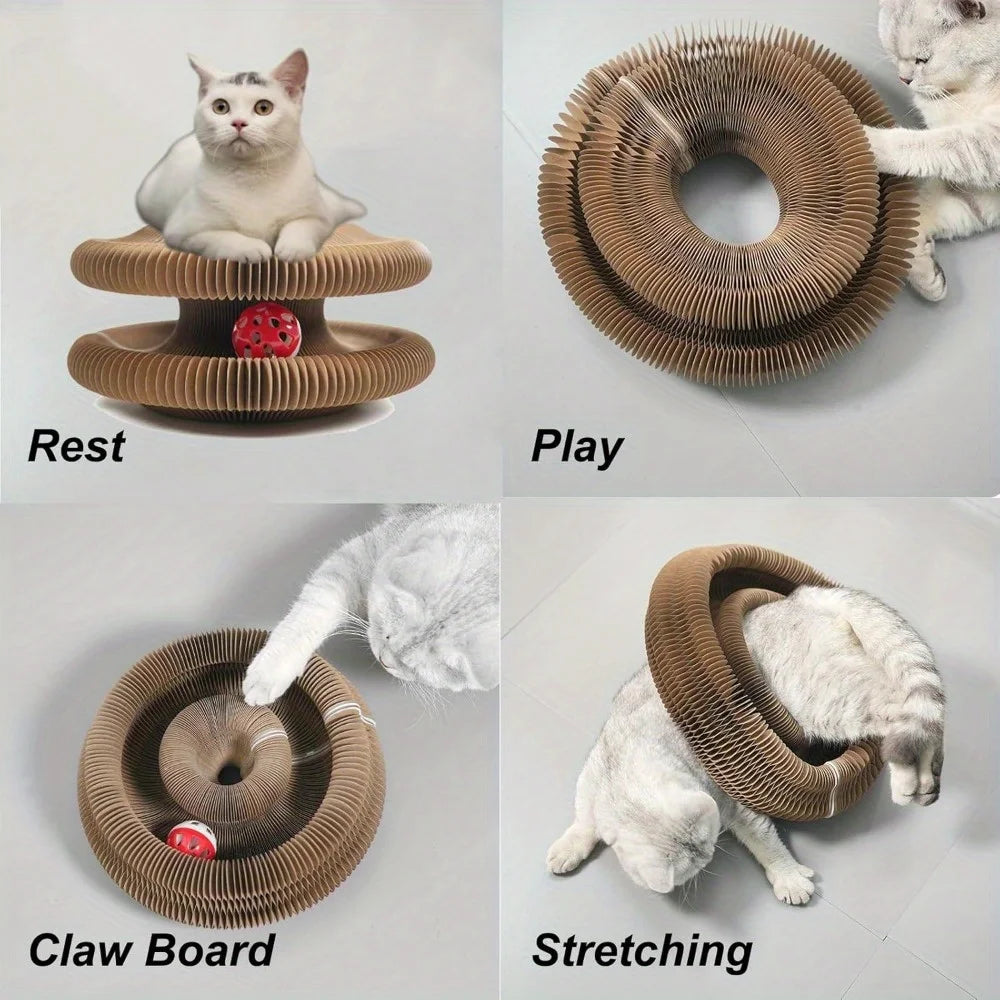 Rest

Play

Claw Board

Stretching